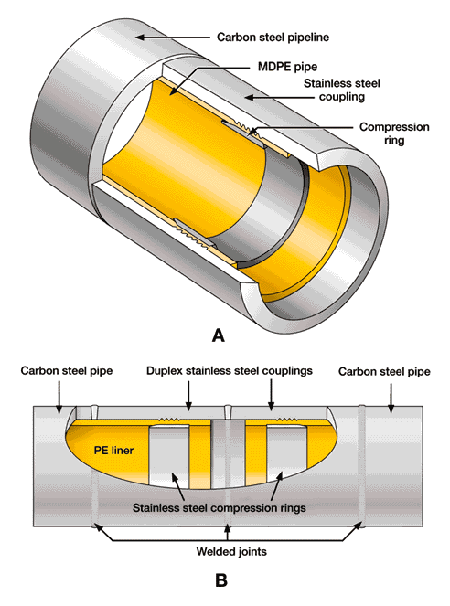 Carbon steel pipeline

MDPE pipe

Stainless steel coupling

Compression ring

A

Carbon steel pipe

Duplex stainless steel couplings

Carbon steel pipe

PE liner

Stainless steel compression rings

Welded joints

B