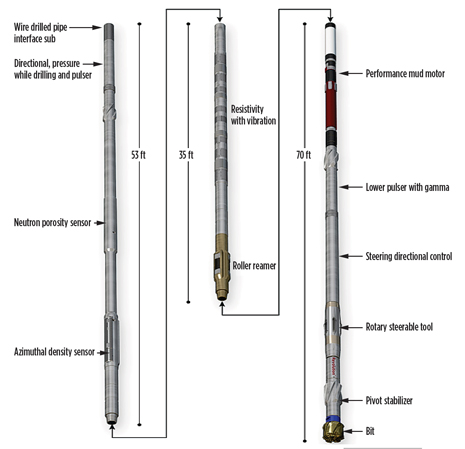 Wire drilled pipe interface sub

Directional, pressure while drilling and pulser

Neutron porosity sensor

Azimuthal density sensor

53 ft

35 ft

Resistivity with vibration

Roller reamer

70 ft

Performance mud motor

Lower pulser with gamma

Steering directional control

Rotary steerable tool

Revolution

Pivot stabilizer

Bit