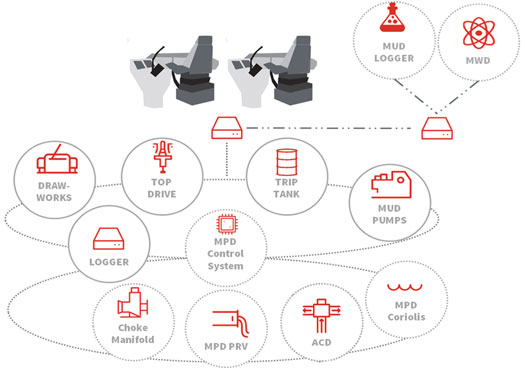 MUD LOGGER

MWD

DRAW-WORKS

TOP DRIVE

TRIP TANK

MUD PUMPS

LOGGER

MPD Control System

Choke Manifold

MPD PRV

ACD

MPD Coriolis