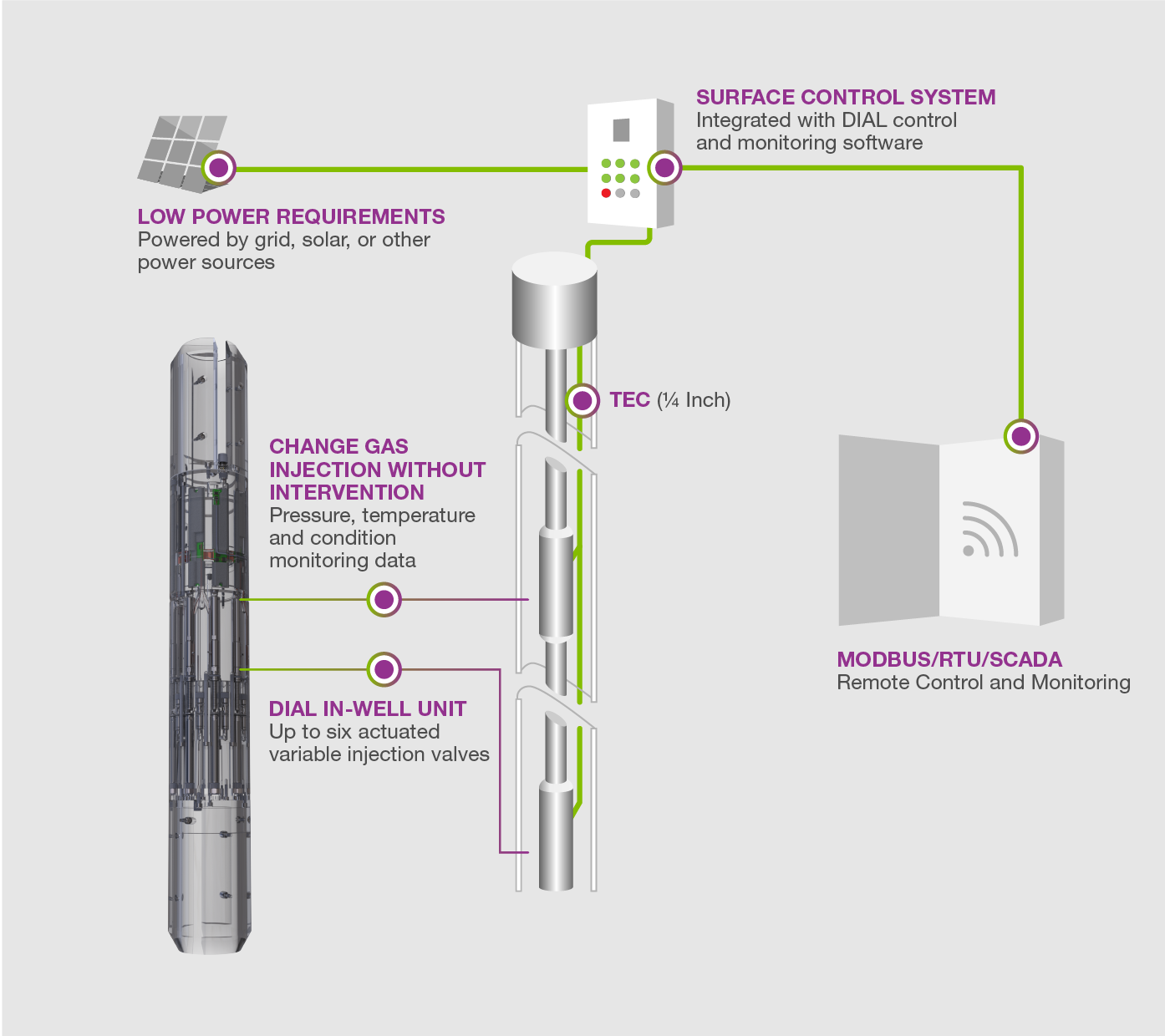 SURFACE CONTROL SYSTEM
Integrated with DIAL control and monitoring software

LOW POWER REQUIREMENTS
Powered by grid, solar, or other power sources

TEC (¼ Inch)

CHANGE GAS INJECTION WITHOUT INTERVENTION
Pressure, temperature and condition monitoring data

DIAL IN-WELL UNIT
Up to six actuated variable injection valves

MODBUS/RTU/SCADA
Remote Control and Monitoring