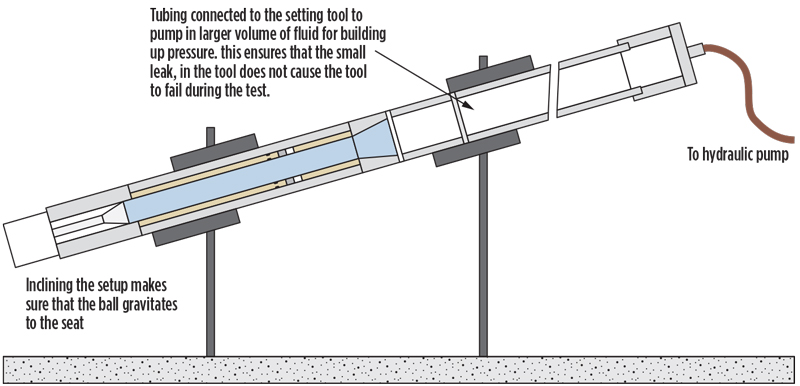 Tubing connected to the setting tool to pump in larger volume of fluid for building up pressure. this ensures that the small leak, in the tool does not cause the tool to fail during the test.

To hydraulic pump

Inclining the setup makes sure that the ball gravitates to the seat