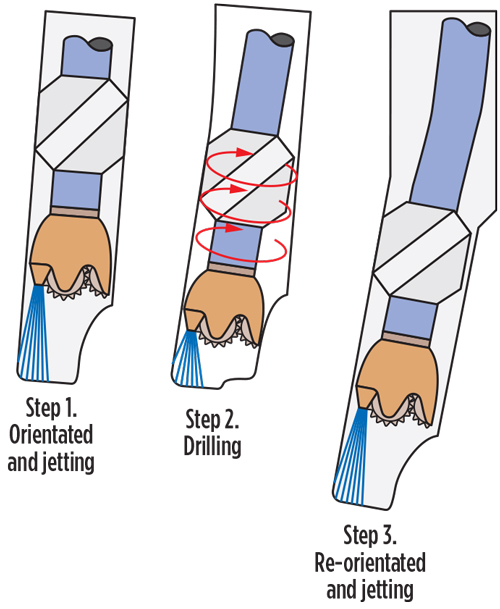 Step 1.
Orientated
and jetting

Step 2.
Drilling

Step 3.
Re-orientated
and jetting