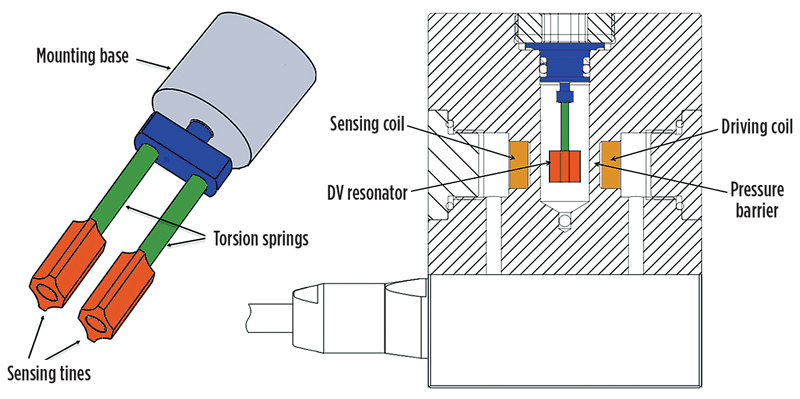 Mounting base

Torsion springs

Sensing tines

Sensing coil

DV resonator

Driving coil

Pressure barrier