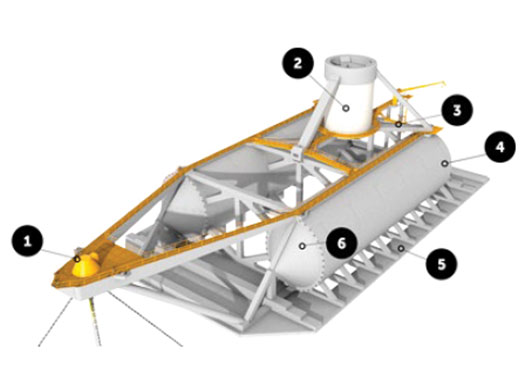 2
3
4
1
6
5