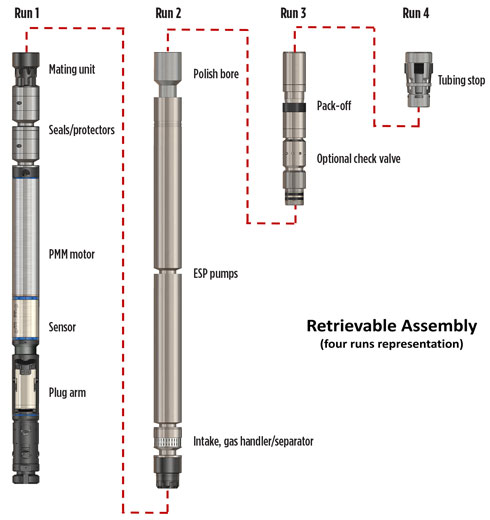 Run 1

Mating unit

Seals/protectors

PMM motor

Sensor

Plug arm

Run 2

Polish bore

ESP pumps

Intake, gas handler/separator

Run 3

Pack-off

Optional check valve

Run 4

Tubing stop

Retrievable Assembly
(four runs representation)